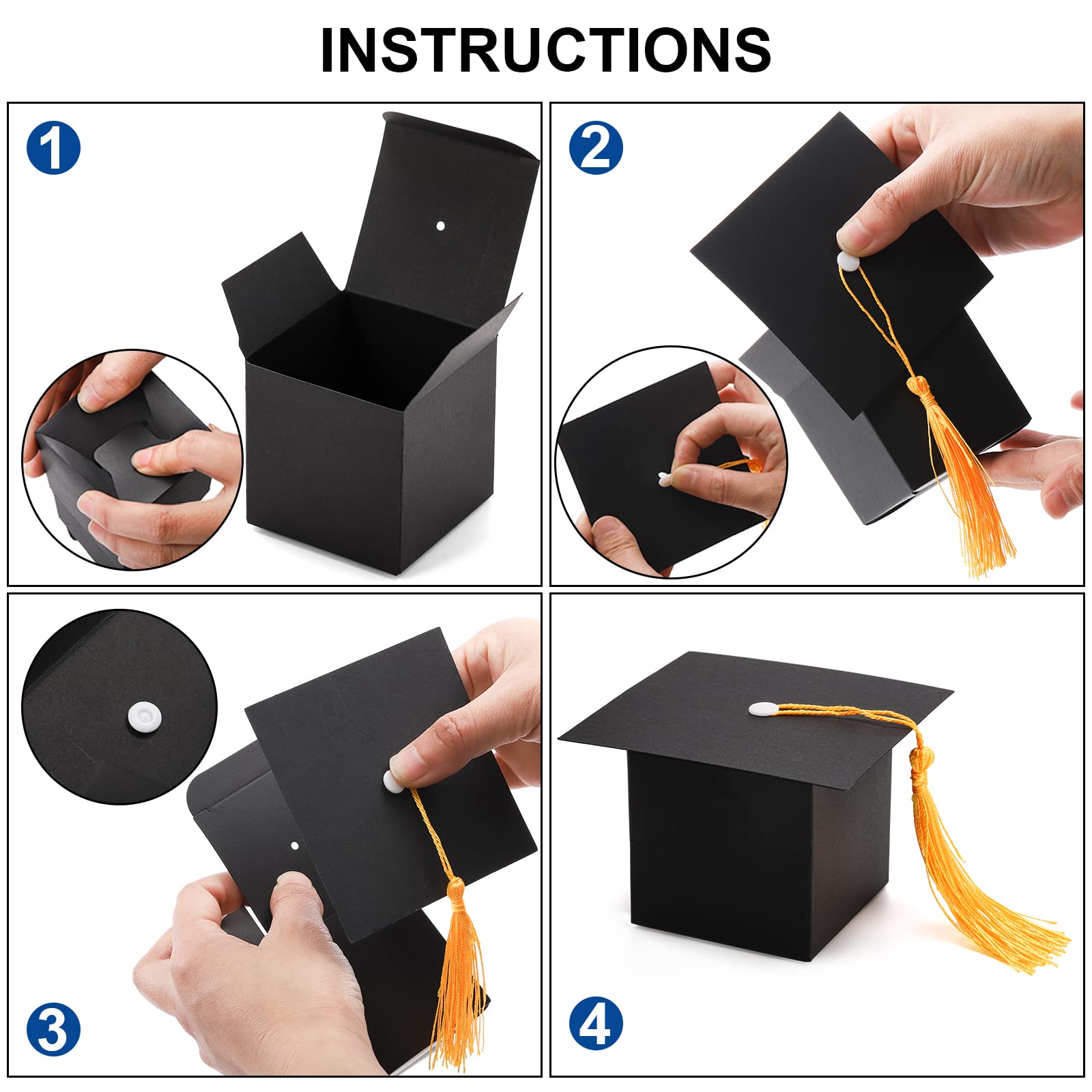 INSTRUCTIONS

1

2

3

4