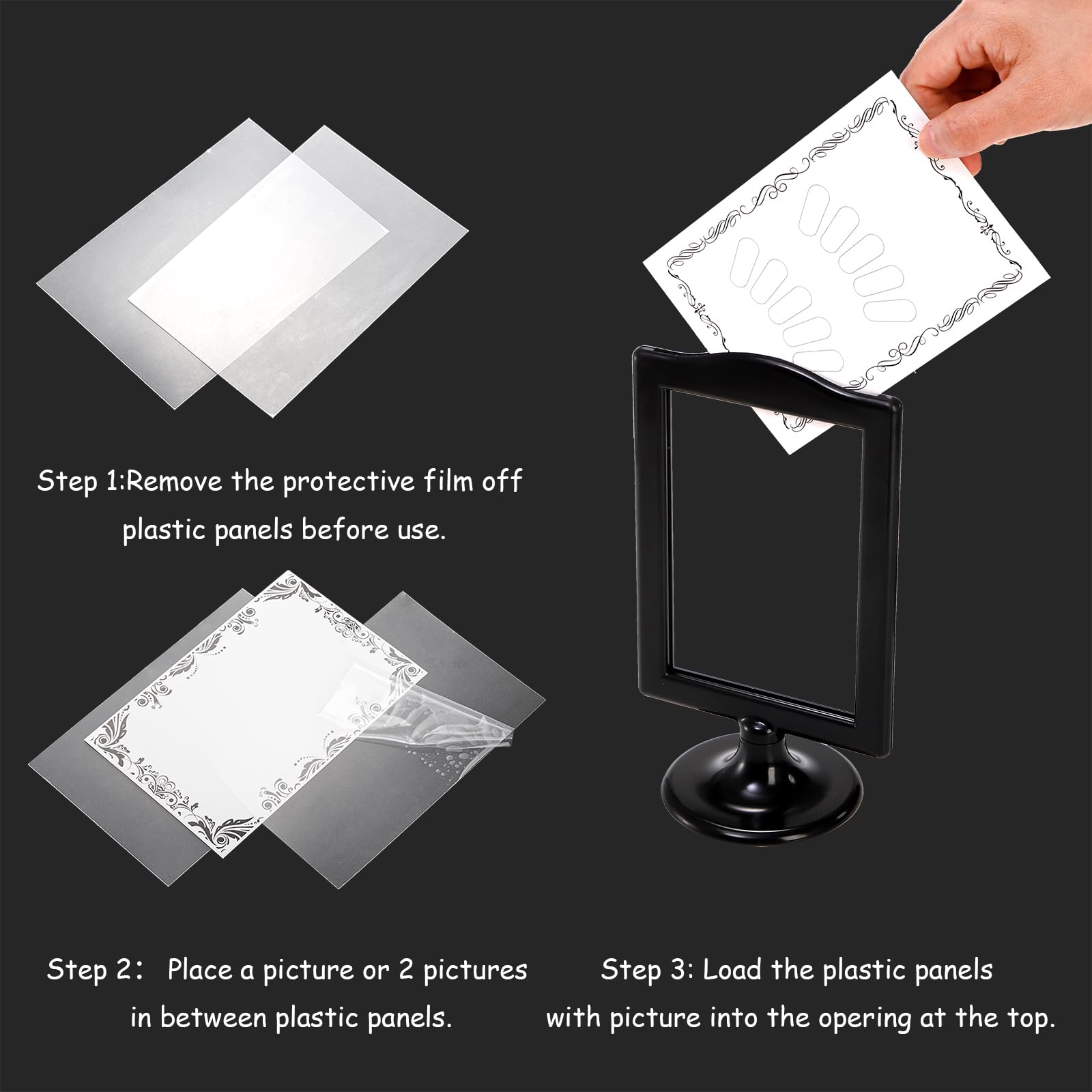 Step 1:Remove the protective film off plastic panels before use.

Step 2： Place a picture or 2 pictures in between plastic panels.

Step 3: Load the plastic panels with picture into the opering at the top.